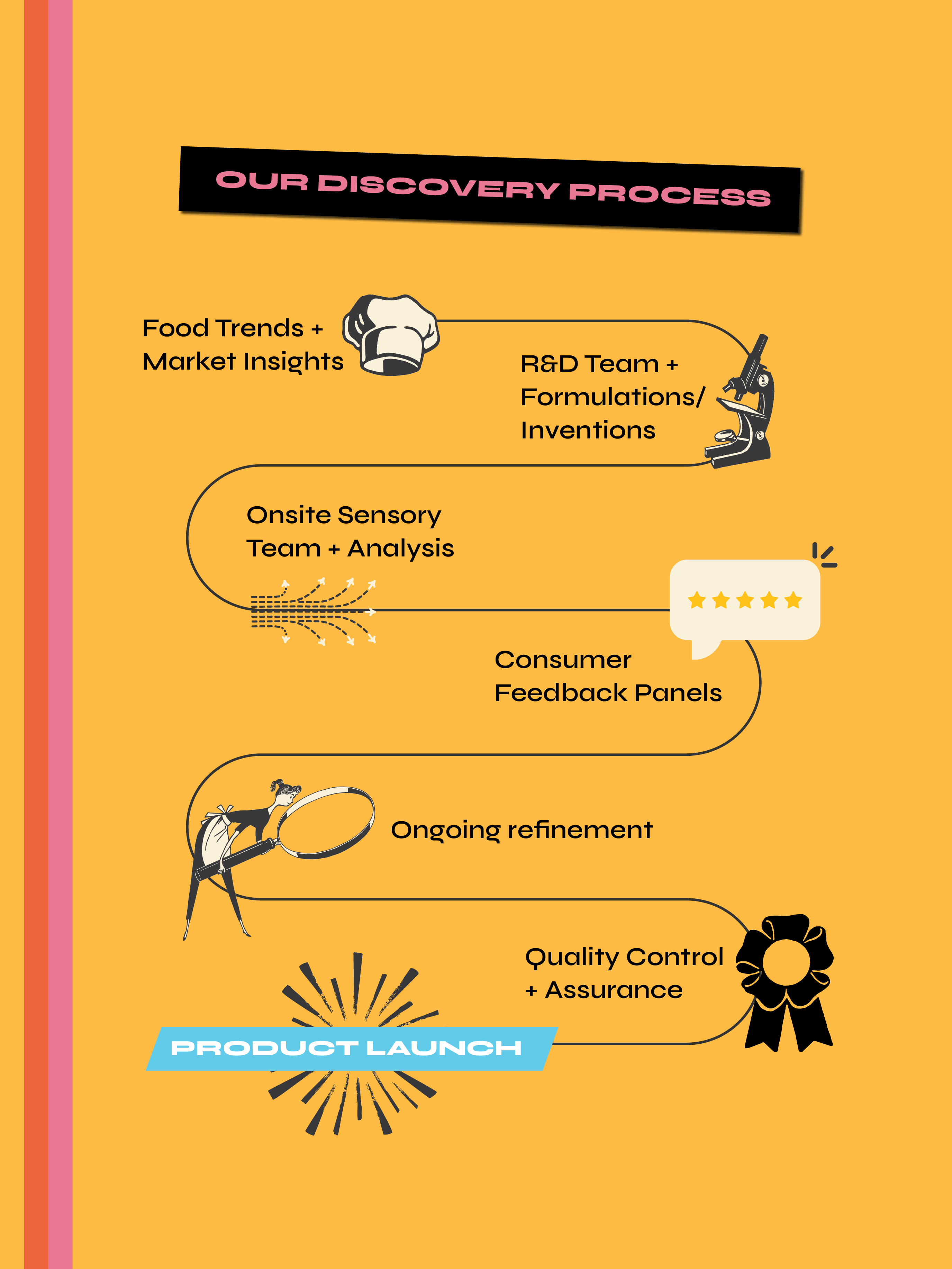 OUR DISCOVERY PROCESS

Food Trends + Market Insights

R&D Team + Formulations/ Inventions

Onsite Sensory Team + Analysis

Consumer Feedback Panels

Ongoing refinement

Quality Control + Assurance

PRODUCT LAUNCH